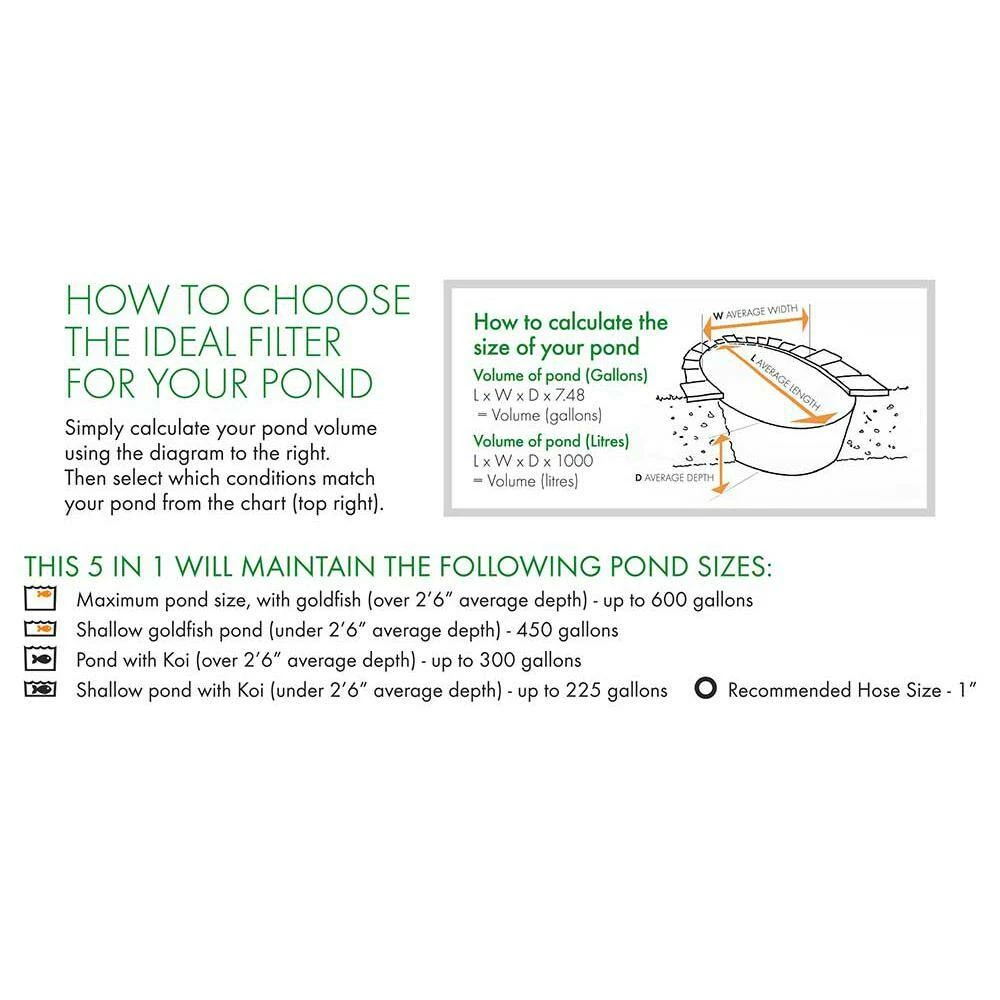 HOW TO CHOOSE THE IDEAL FILTER FOR YOUR POND

Simply calculate your pond volume using the diagram to the right. Then select which conditions match your pond from the chart (top right).

How to calculate the size of your pond

Volume of pond (Gallons)
L x W x D x 7.48
= Volume (gallons)

Volume of pond (Litres)
L x W x D x 1000
= Volume (litres)

W AVERAGE WIDTH
L AVERAGE LENGTH
D AVERAGE DEPTH

THIS 5 IN 1 WILL MAINTAIN THE FOLLOWING POND SIZES:

Maximum pond size, with goldfish (over 2'6" average depth) - up to 600 gallons
Shallow goldfish pond (under 2'6" average depth) - 450 gallons
Pond with Koi (over 2'6" average depth) - up to 300 gallons
Shallow pond with Koi (under 2'6" average depth) - up to 225 gallons
Recommended Hose Size - 1"